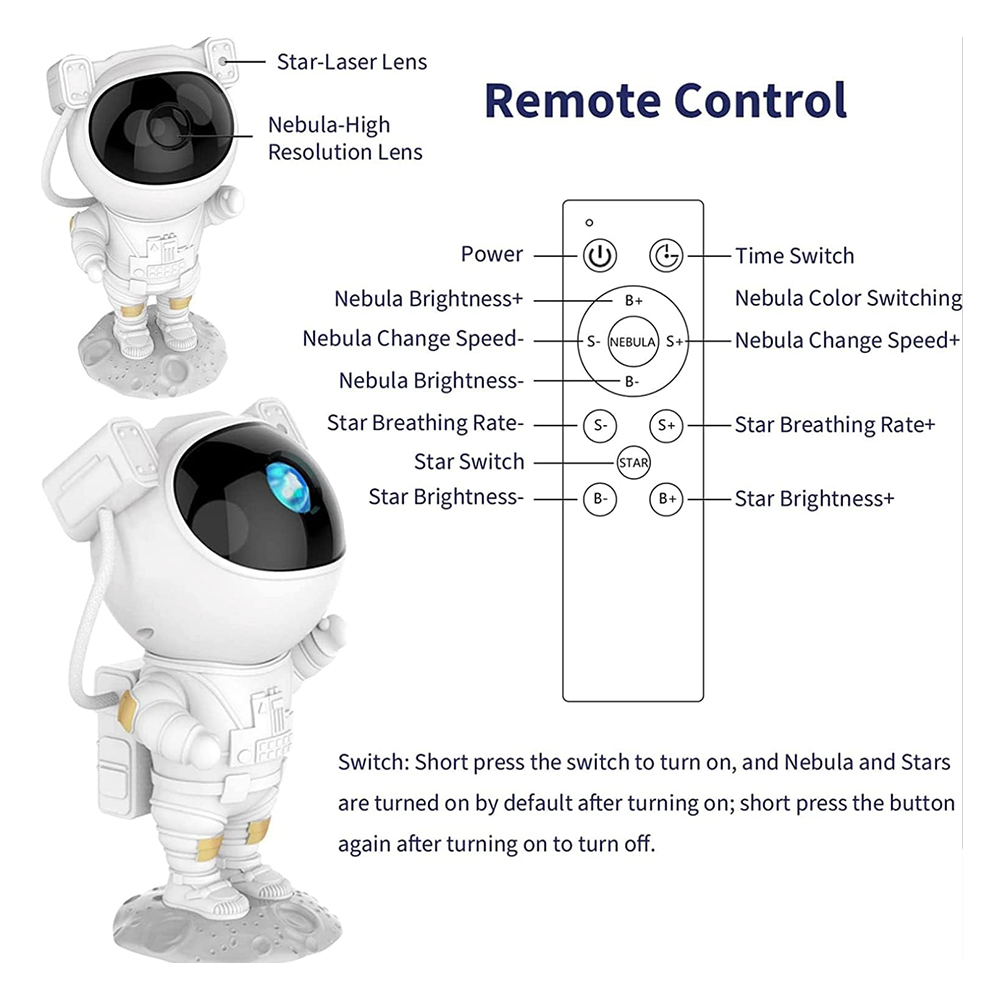 Star-Laser Lens

Nebula-High Resolution Lens

Remote Control

Power

Time Switch

Nebula Brightness+

B+

Nebula Color Switching

Nebula Change Speed-

S-

NEBULA

S+

Nebula Change Speed+

Nebula Brightness-

B-

Star Breathing Rate-

S-

S+

Star Breathing Rate+

Star Switch

STAR

Star Brightness-

B-

B+

Star Brightness+

Switch: Short press the switch to turn on, and Nebula and Stars are turned on by default after turning on; short press the button again after turning on to turn off.