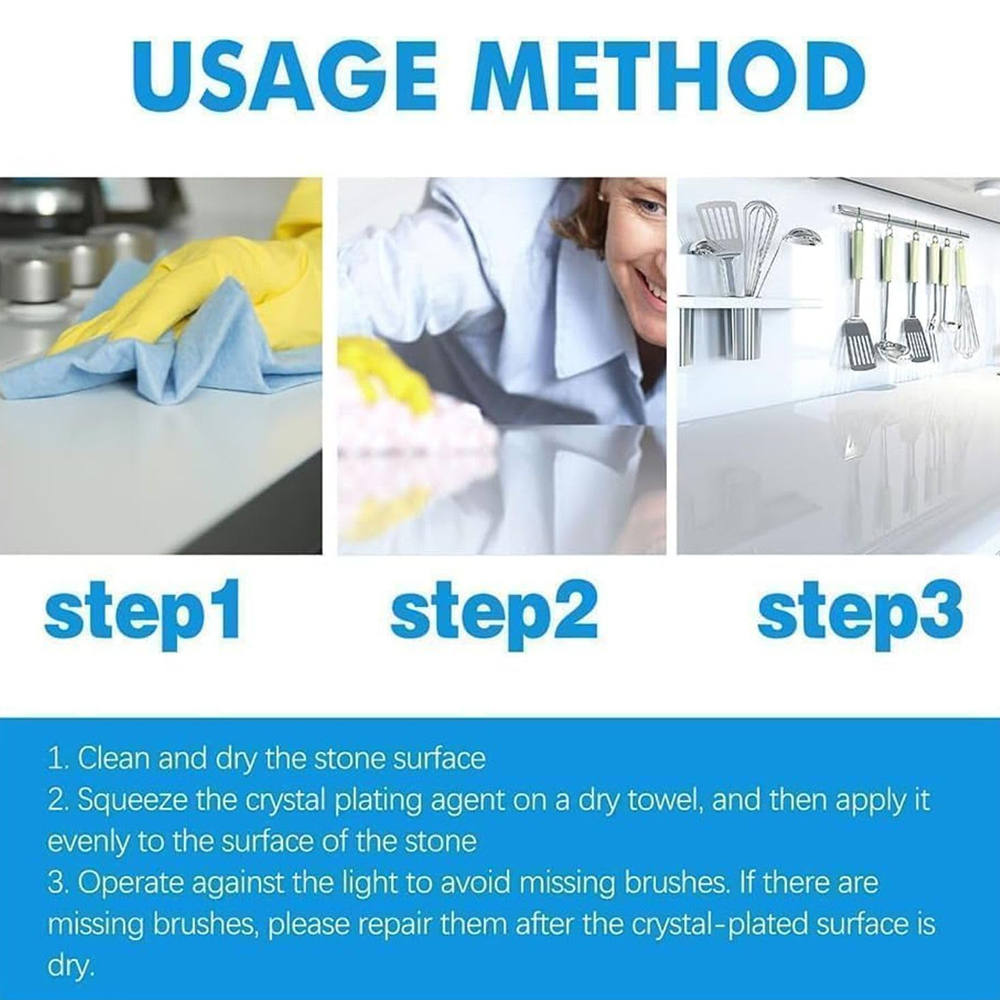 USAGE METHOD

step1

step2

step3

1. Clean and dry the stone surface
2. Squeeze the crystal plating agent on a dry towel, and then apply it evenly to the surface of the stone
3. Operate against the light to avoid missing brushes. If there are missing brushes, please repair them after the crystal-plated surface is dry.